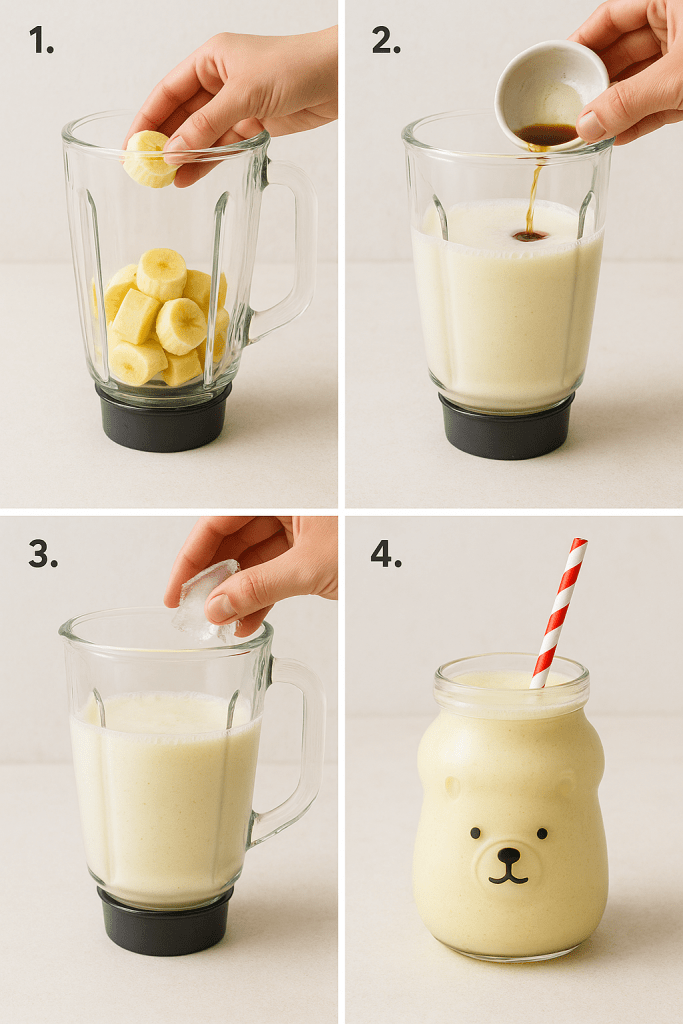 1.

2.

3.

4.